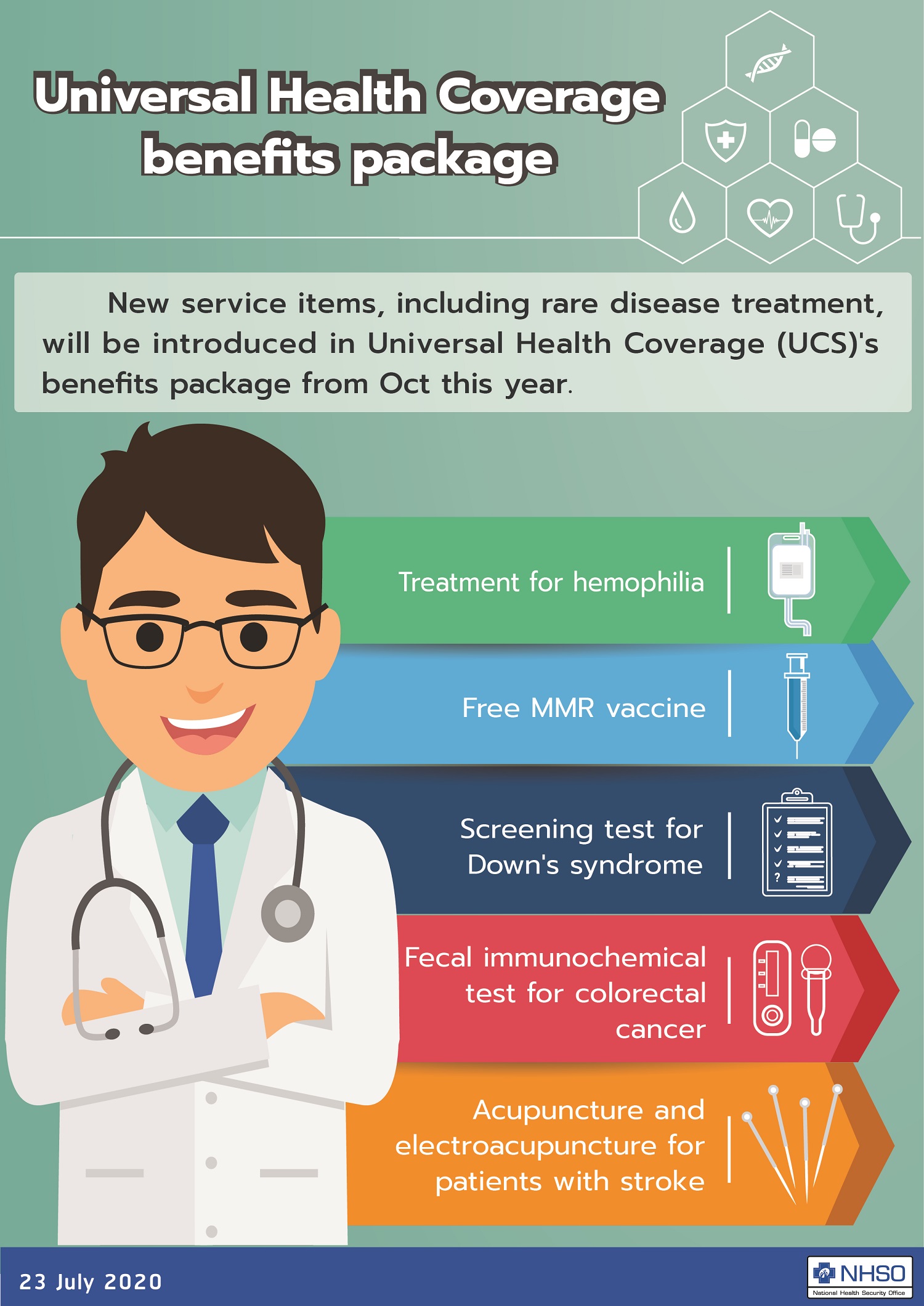 Universal Health Coverage benefits package

New service items, including rare disease treatment, will be introduced in Universal Health Coverage (UCS)'s benefits package from Oct this year.

Treatment for hemophilia

Free MMR vaccine

Screening test for Down's syndrome

Fecal immunochemical test for colorectal cancer

Acupuncture and electroacupuncture for patients with stroke

23 July 2020

NHSO
National Health Security Office